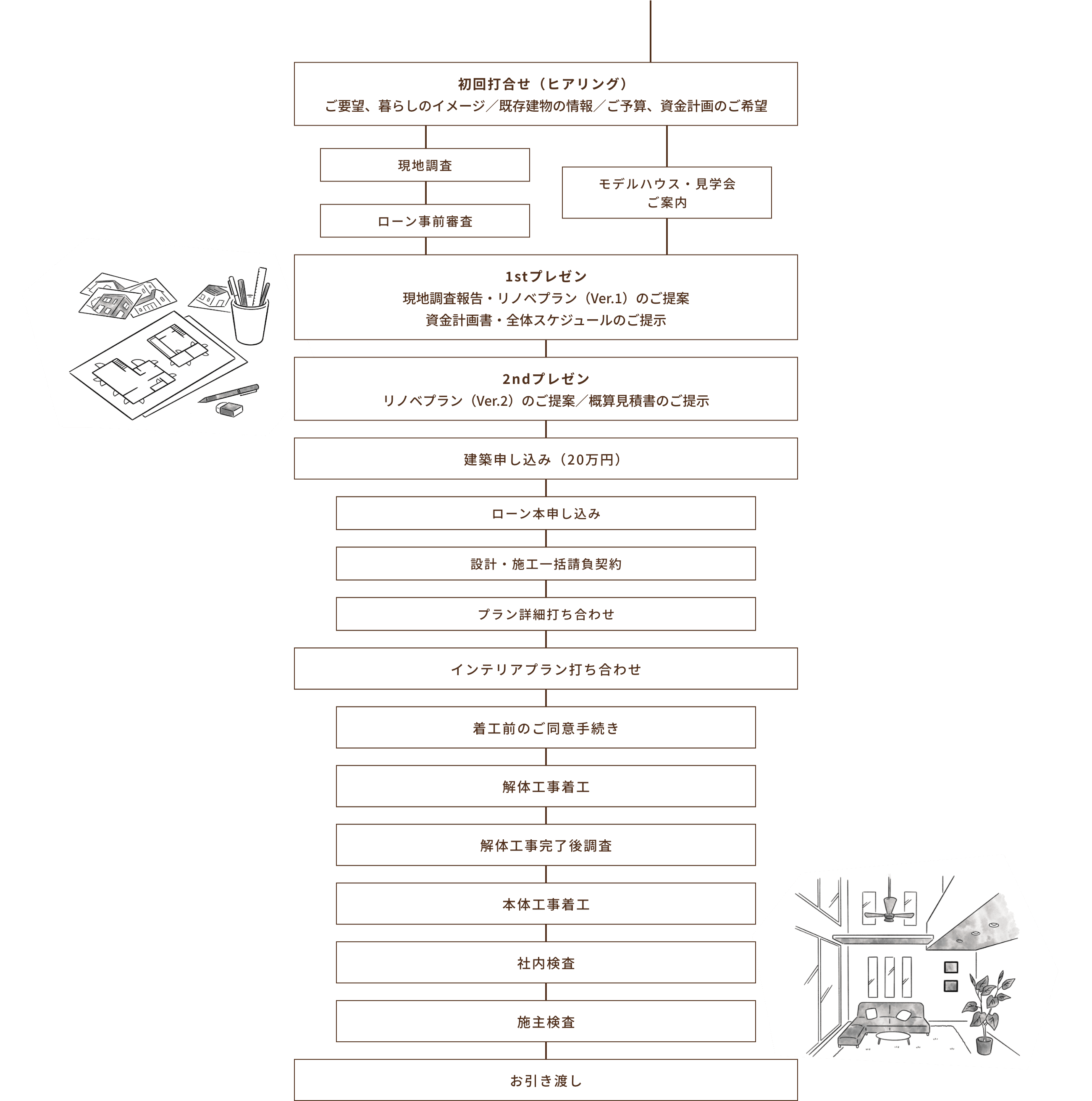 初回打合せ（ヒアリング）
ご要望、暮らしのイメージ／既存建物の情報／ご予算、資金計画のご希望

現地調査

ローン事前審査

モデルハウス・見学会
ご案内

1stプレゼン
現地調査報告・リノベプラン（Ver.1）のご提案
資金計画書・全体スケジュールのご提示

2ndプレゼン
リノベプラン（Ver.2）のご提案／概算見積書のご提示

建築申し込み（20万円）

ローン本申し込み

設計・施工一括請負契約

プラン詳細打ち合わせ

インテリアプラン打ち合わせ

着工前のご同意手続き

解体工事着工

解体工事完了後調査

本体工事着工

社内検査

施主検査

お引き渡し